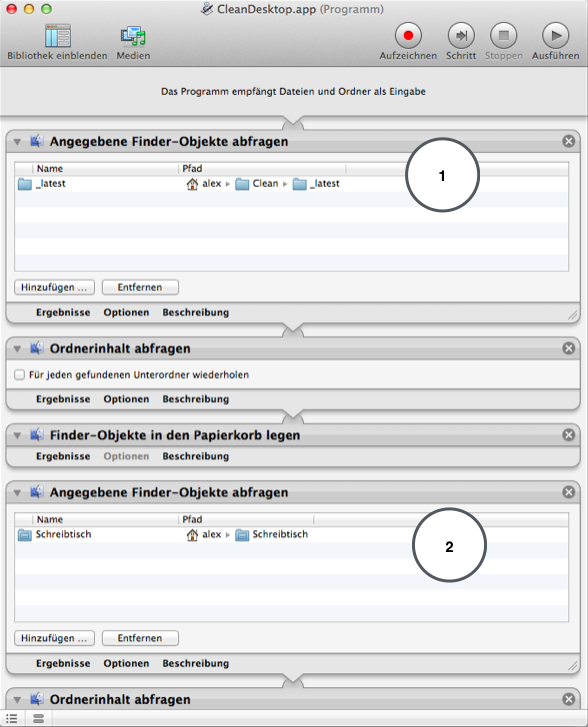 CleanDesktop.app (Programm)

Bibliothek einblenden Medien

Aufzeichnen Schritt Stoppen Ausführen

Das Programm empfängt Dateien und Ordner als Eingabe

Angegebene Finder-Objekte abfragen

| Name | Pfad |
|---|---|
| _latest | alex ▸ Clean ▸ _latest |

1

Hinzufügen ... Entfernen

Ergebnisse Optionen Beschreibung

Ordnerinhalt abfragen

Für jeden gefundenen Unterordner wiederholen

Ergebnisse Optionen Beschreibung

Finder-Objekte in den Papierkorb legen

Ergebnisse Optionen Beschreibung

Angegebene Finder-Objekte abfragen

| Name | Pfad |
|---|---|
| Schreibtisch | alex ▸ Schreibtisch |

2

Hinzufügen ... Entfernen

Ergebnisse Optionen Beschreibung

Ordnerinhalt abfragen